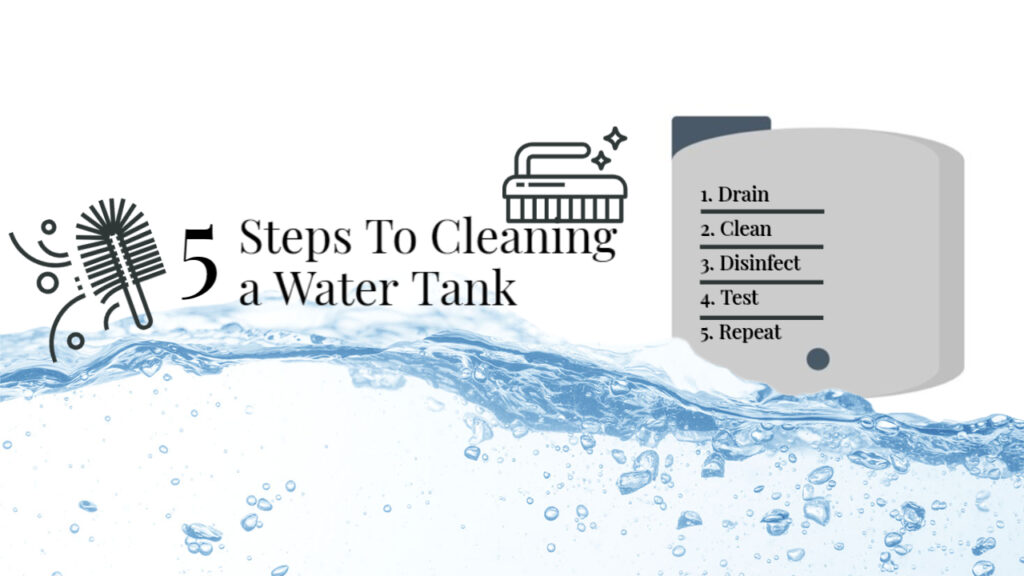 5 Steps To Cleaning a Water Tank

1. Drain
2. Clean
3. Disinfect
4. Test
5. Repeat